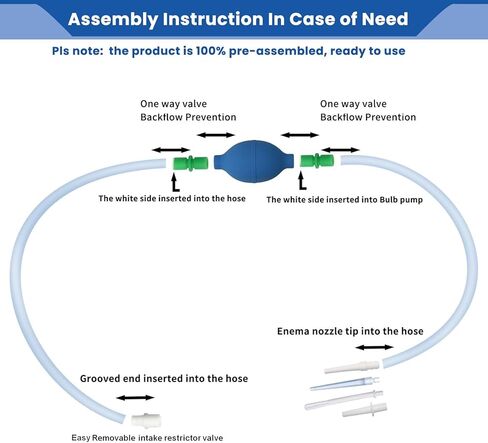 Assembly Instruction In Case of Need

Pls note: the product is 100% pre-assembled, ready to use

One way valve
Backflow Prevention

One way valve
Backflow Prevention

The white side inserted into the hose

The white side inserted into Bulb pump

Enema nozzle tip into the hose

Grooved end inserted into the hose

Easy Removable intake restrictor valve