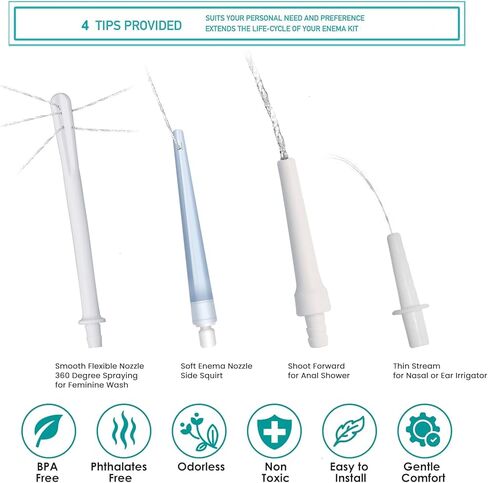 4 TIPS PROVIDED

SUITS YOUR PERSONAL NEED AND PREFERENCE
EXTENDS THE LIFE-CYCLE OF YOUR ENEMA KIT

Smooth Flexible Nozzle
360 Degree Spraying
for Feminine Wash

Soft Enema Nozzle
Side Squirt

Shoot Forward
for Anal Shower

Thin Stream
for Nasal or Ear Irrigator

BPA Free

Phthalates Free

Odorless

Non Toxic

Easy to Install

Gentle Comfort