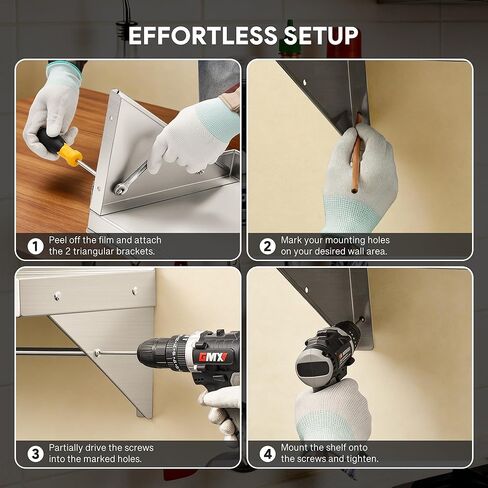 EFFORTLESS SETUP

1 Peel off the film and attach the 2 triangular brackets.

2 Mark your mounting holes on your desired wall area.

GMX

3 Partially drive the screws into the marked holes.

4 Mount the shelf onto the screws and tighten.