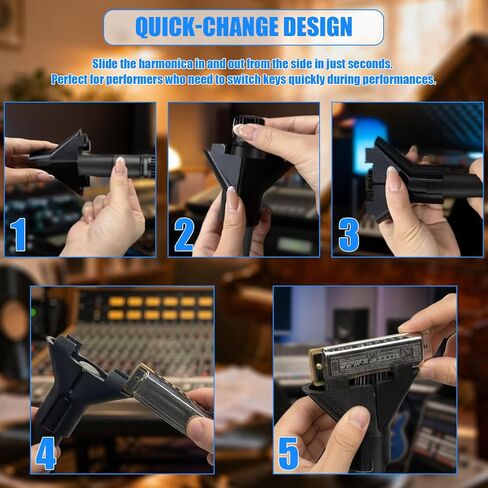 QUICK-CHANGE DESIGN

Slide the harmonica in and out from the side in just seconds. Perfect for performers who need to switch keys quickly during performances.

1

2

3

4

5