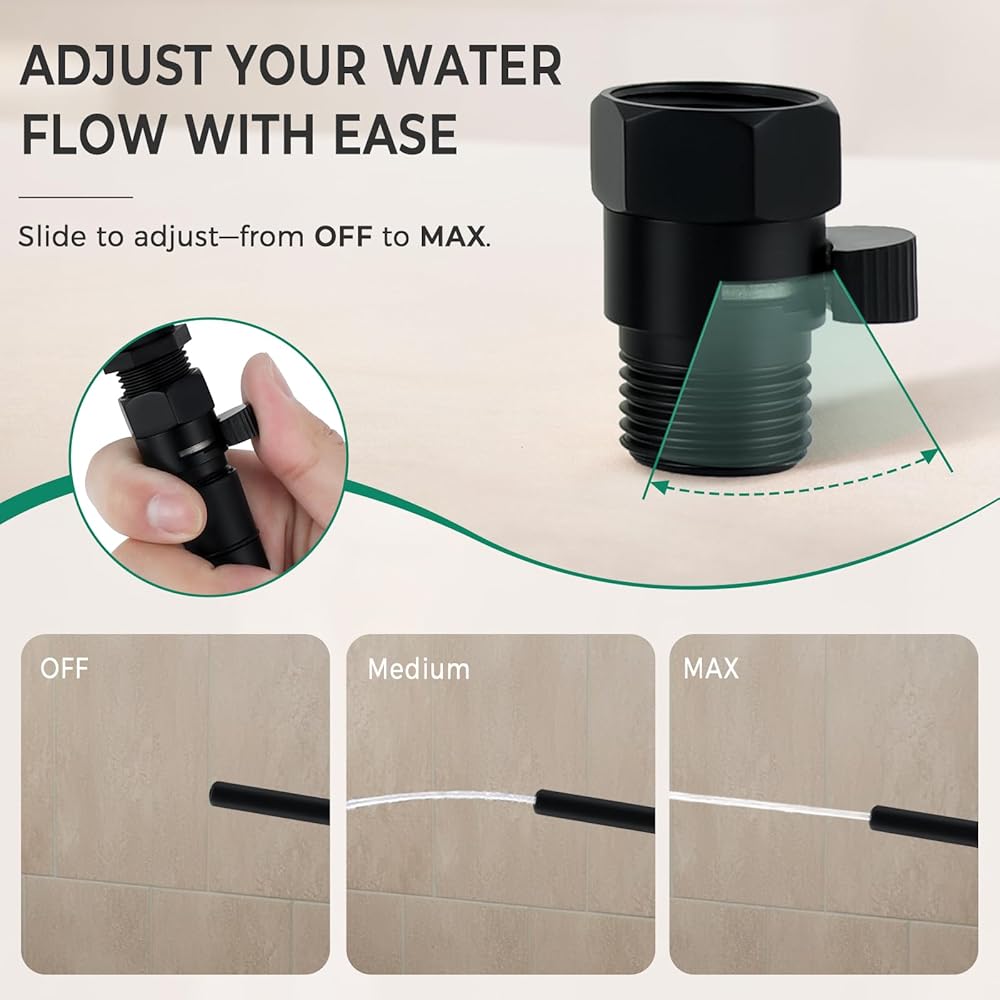 ADJUST YOUR WATER FLOW WITH EASE

Slide to adjust—from OFF to MAX.

OFF

Medium

MAX