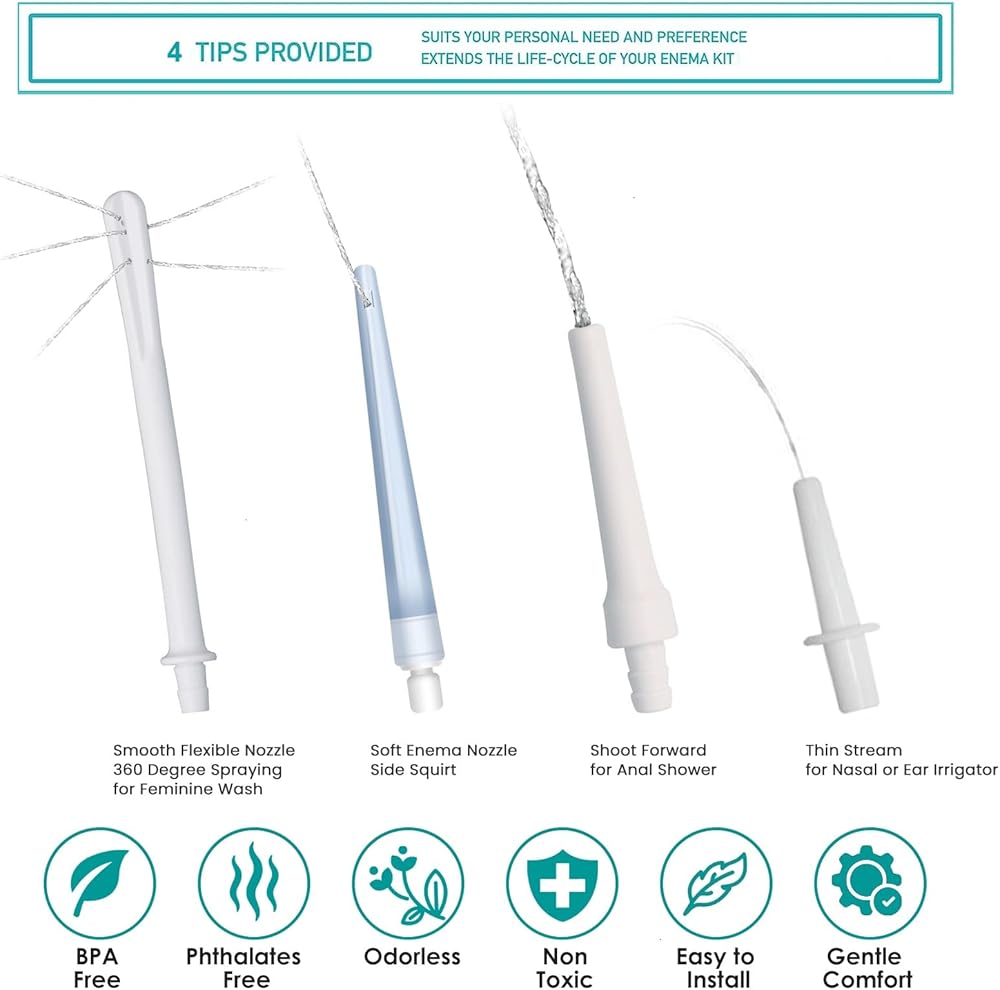 4 TIPS PROVIDED

SUITS YOUR PERSONAL NEED AND PREFERENCE
EXTENDS THE LIFE-CYCLE OF YOUR ENEMA KIT

Smooth Flexible Nozzle
360 Degree Spraying
for Feminine Wash

Soft Enema Nozzle
Side Squirt

Shoot Forward
for Anal Shower

Thin Stream
for Nasal or Ear Irrigator

BPA
Free

Phthalates
Free

Odorless

Non
Toxic

Easy to
Install

Gentle
Comfort