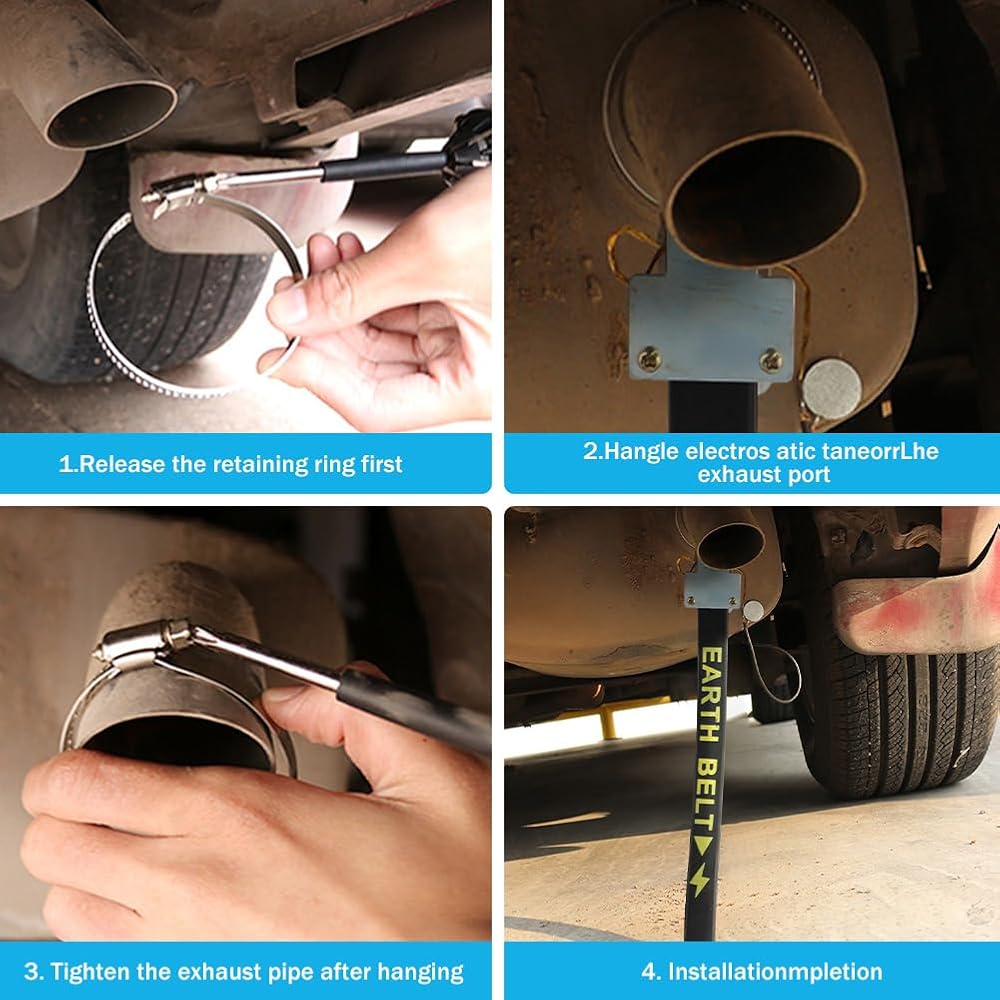 1.Release the retaining ring first

2.Hangle electros atic taneorrLhe exhaust port

3. Tighten the exhaust pipe after hanging

EARTH BELT

4. Installationmpletion