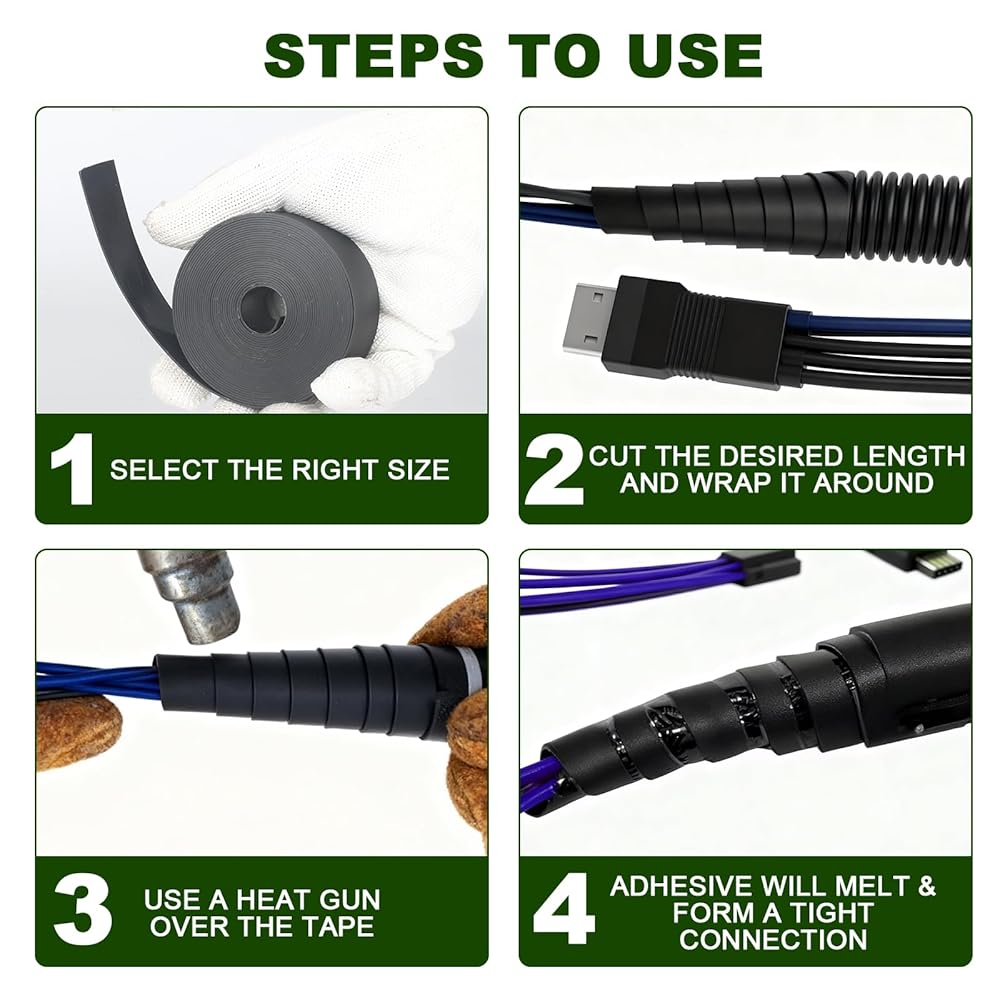 STEPS TO USE

1 SELECT THE RIGHT SIZE

2 CUT THE DESIRED LENGTH AND WRAP IT AROUND

3 USE A HEAT GUN OVER THE TAPE

4 ADHESIVE WILL MELT & FORM A TIGHT CONNECTION