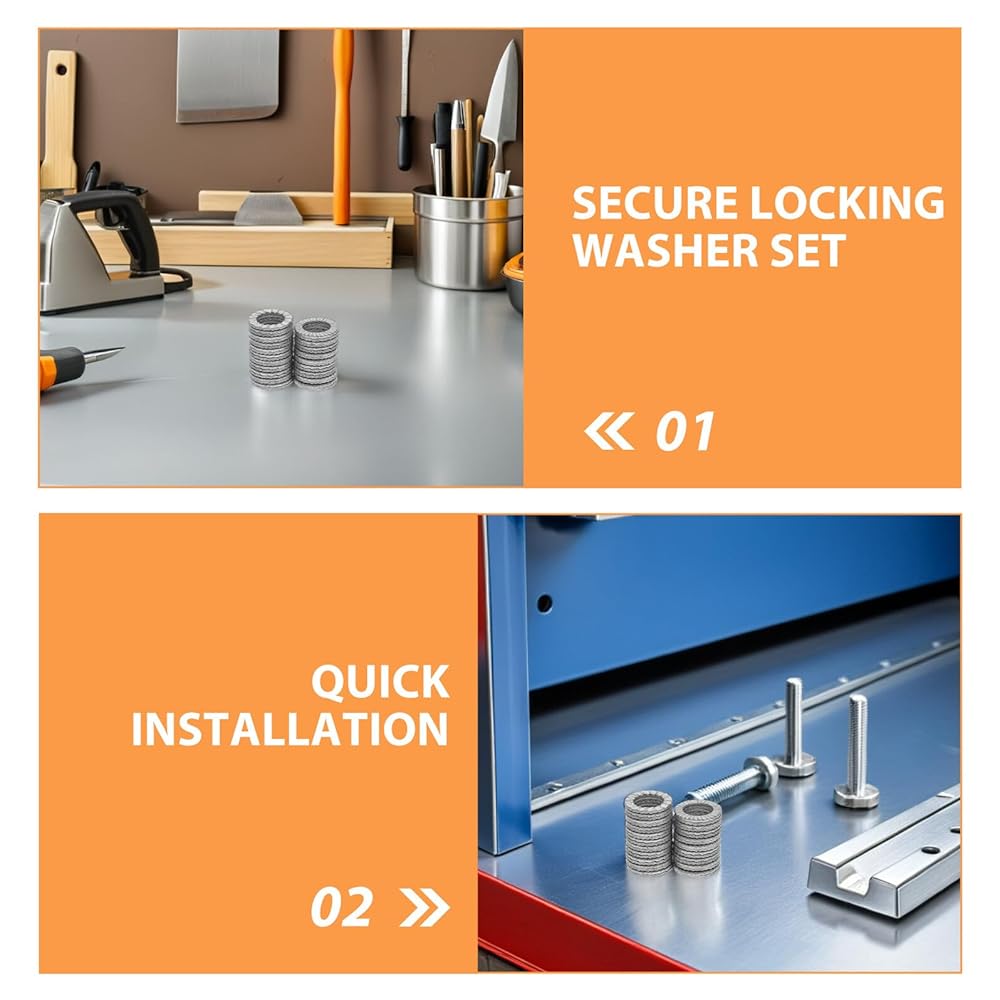 SECURE LOCKING WASHER SET

« 01

QUICK INSTALLATION

02 »