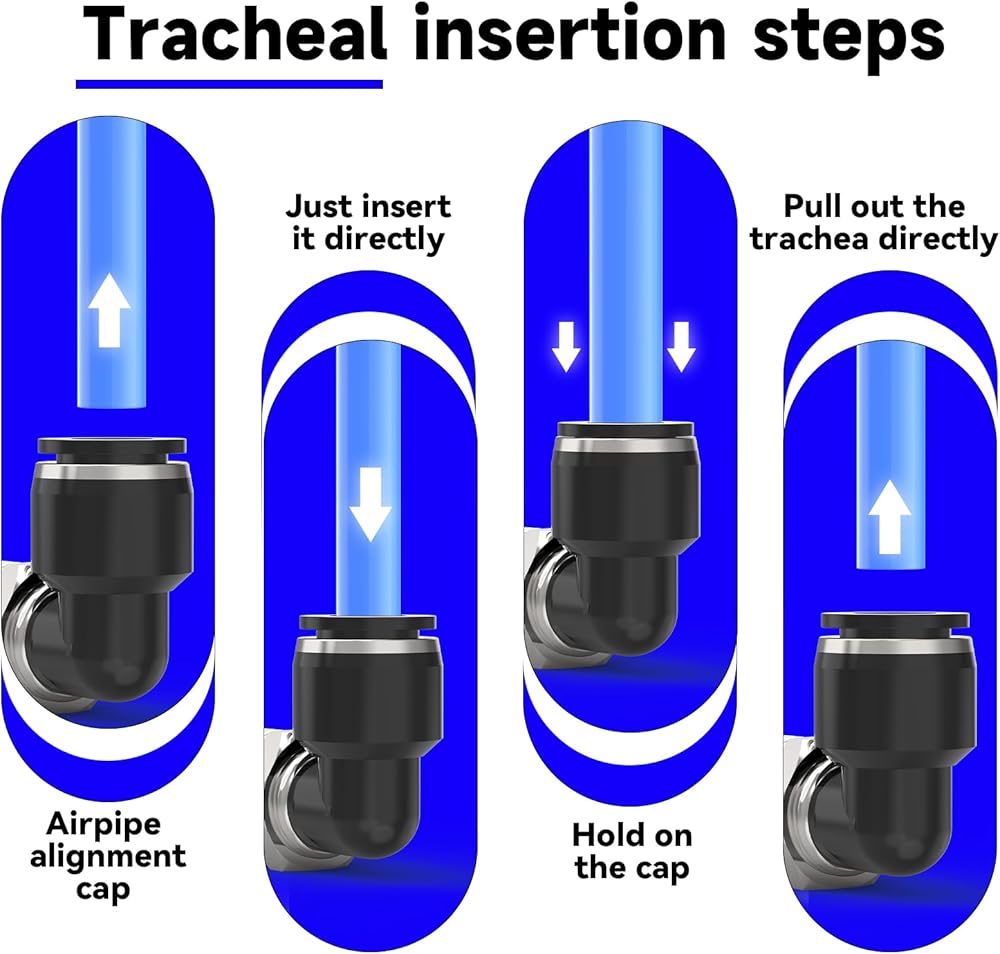 Tracheal insertion steps

Airpipe alignment cap

Just insert it directly

Hold on the cap

Pull out the trachea directly