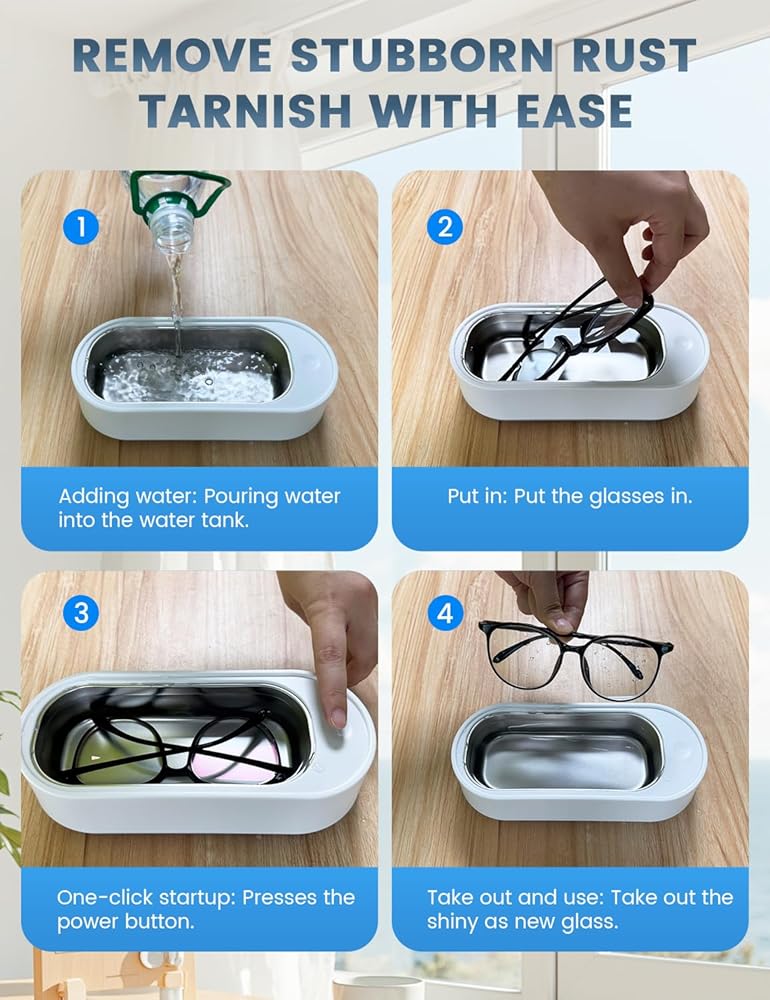 REMOVE STUBBORN RUST TARNISH WITH EASE

1

Adding water: Pouring water into the water tank.

2

Put in: Put the glasses in.

3

One-click startup: Presses the power button.

4

Take out and use: Take out the shiny as new glass.