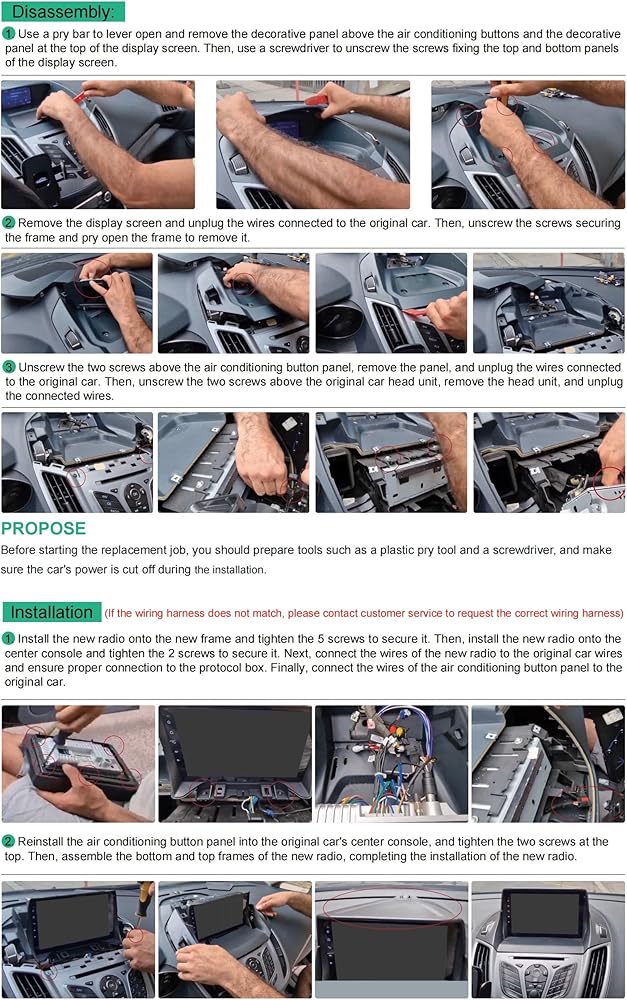 Disassembly:

1 Use a pry bar to lever open and remove the decorative panel above the air conditioning buttons and the decorative panel at the top of the display screen. Then, use a screwdriver to unscrew the screws fixing the top and bottom panels of the display screen.

2 Remove the display screen and unplug the wires connected to the original car. Then, unscrew the screws securing the frame and pry open the frame to remove it.

3 Unscrew the two screws above the air conditioning button panel, remove the panel, and unplug the wires connected to the original car. Then, unscrew the two screws above the original car head unit, remove the head unit, and unplug the connected wires.

PROPOSE

Before starting the replacement job, you should prepare tools such as a plastic pry tool and a screwdriver, and make sure the car's power is cut off during the installation.

Installation (If the wiring harness does not match, please contact customer service to request the correct wiring harness)

1 Install the new radio onto the new frame and tighten the 5 screws to secure it. Then, install the new radio onto the center console and tighten the 2 screws to secure it. Next, connect the wires of the new radio to the original car wires and ensure proper connection to the protocol box. Finally, connect the wires of the air conditioning button panel to the original car.

2 Reinstall the air conditioning button panel into the original car's center console, and tighten the two screws at the top. Then, assemble the bottom and top frames of the new radio, completing the installation of the new radio.