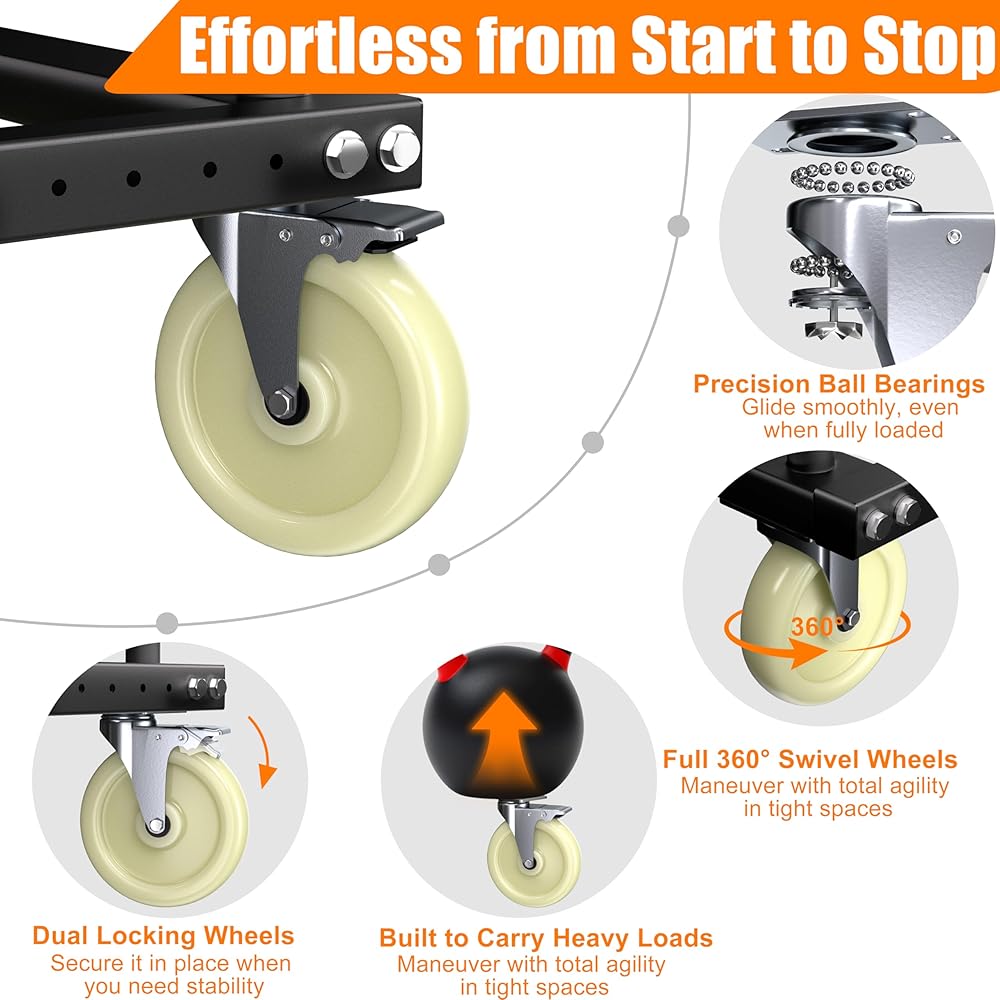 Effortless from Start to Stop

Precision Ball Bearings
Glide smoothly, even when fully loaded

360°

Full 360° Swivel Wheels
Maneuver with total agility in tight spaces

Dual Locking Wheels
Secure it in place when you need stability

Built to Carry Heavy Loads
Maneuver with total agility in tight spaces