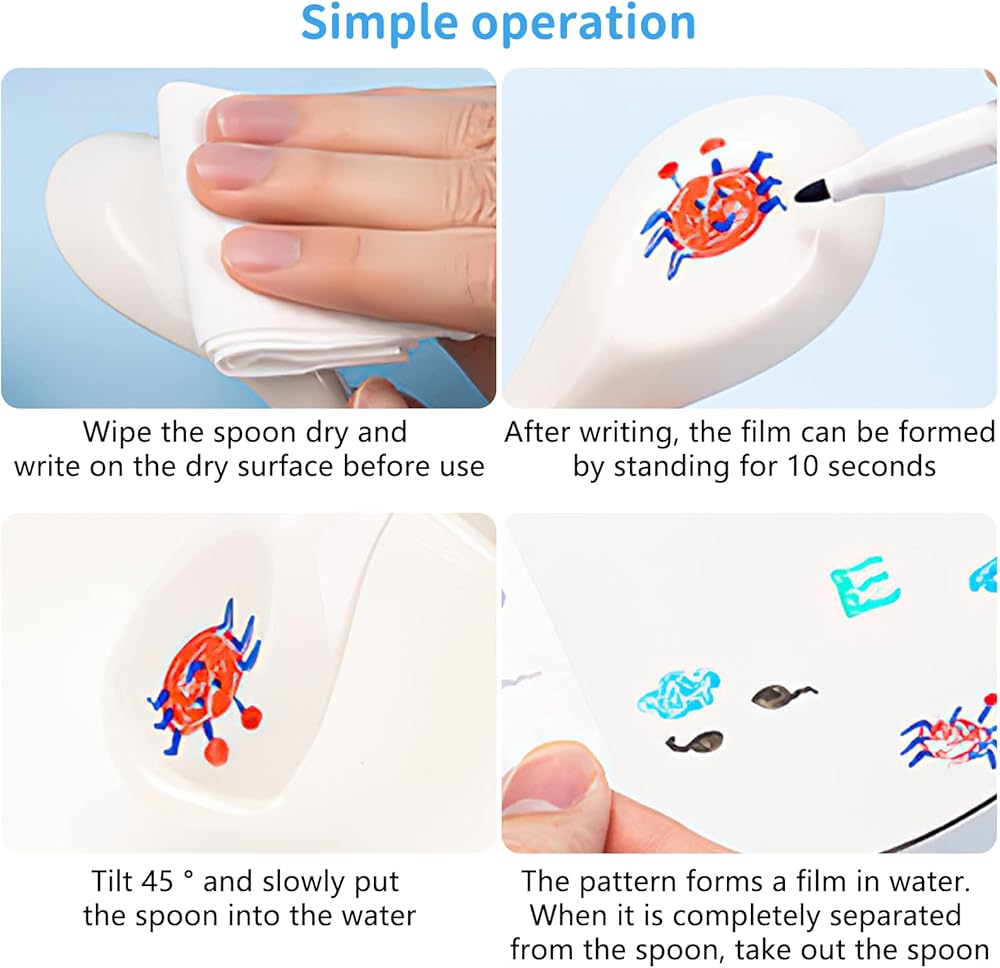 Simple operation

Wipe the spoon dry and write on the dry surface before use

After writing, the film can be formed by standing for 10 seconds

Tilt 45 ° and slowly put the spoon into the water

The pattern forms a film in water. When it is completely separated from the spoon, take out the spoon