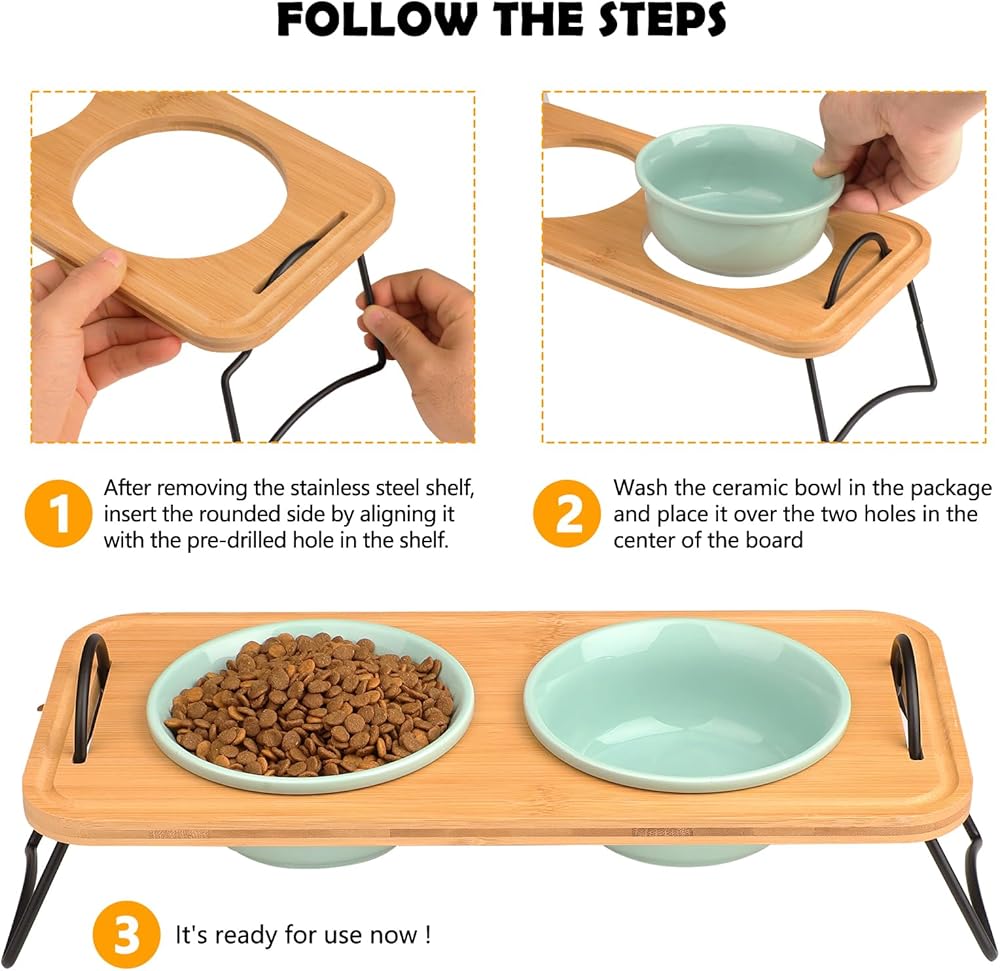 FOLLOW THE STEPS

1 After removing the stainless steel shelf, insert the rounded side by aligning it with the pre-drilled hole in the shelf.

2 Wash the ceramic bowl in the package and place it over the two holes in the center of the board

3 It's ready for use now !