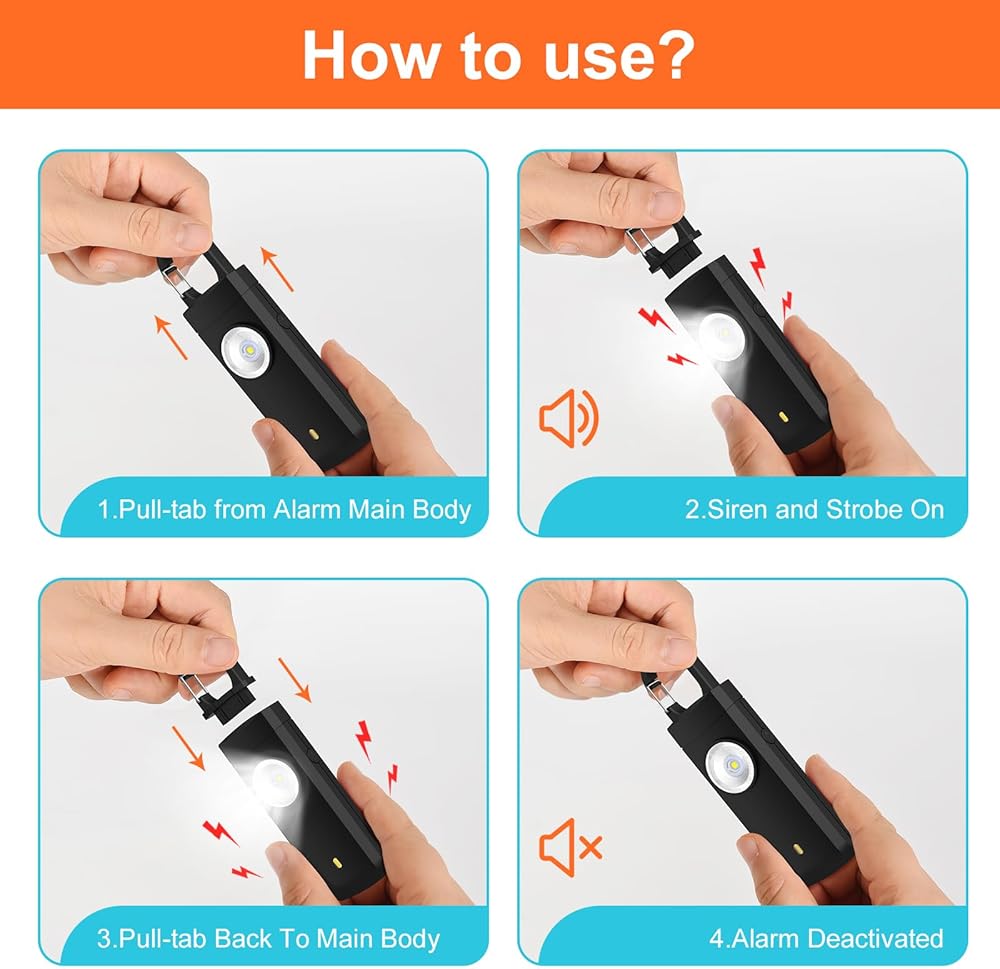 How to use?

1.Pull-tab from Alarm Main Body

2.Siren and Strobe On

3.Pull-tab Back To Main Body

4.Alarm Deactivated