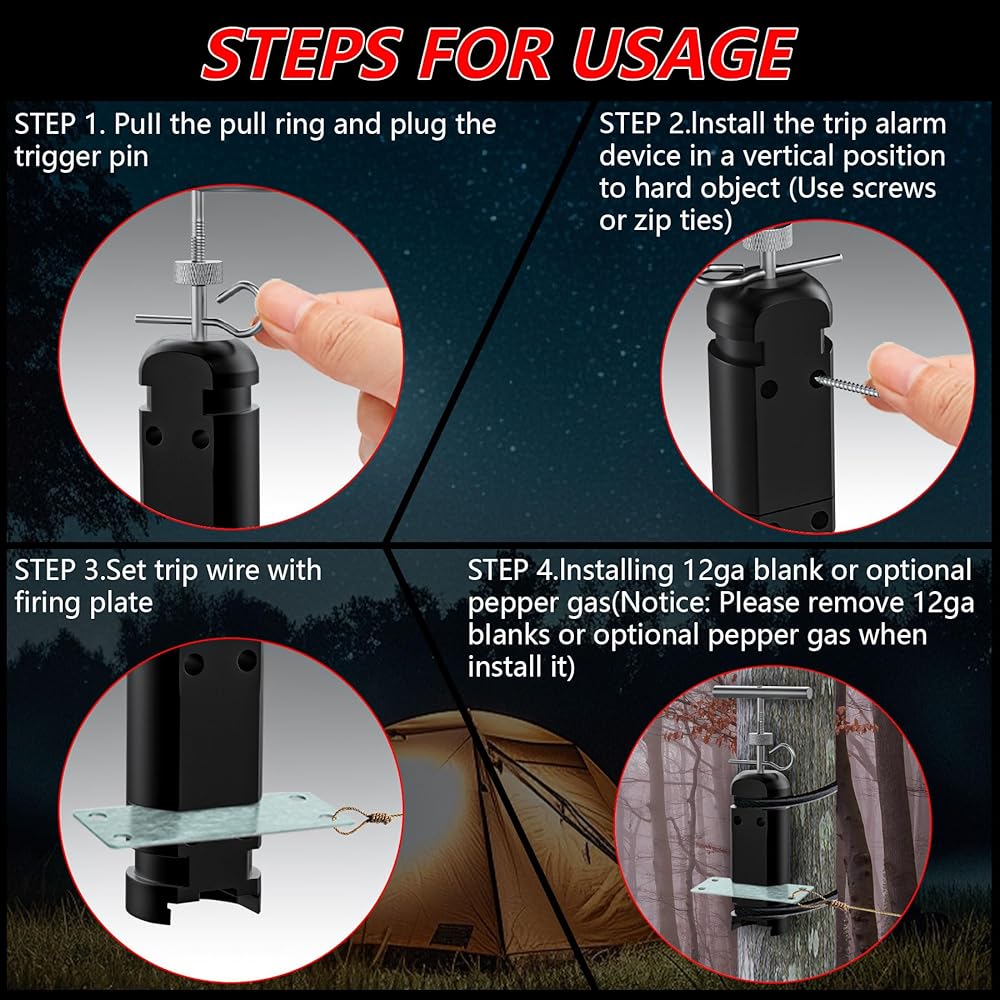 STEPS FOR USAGE

STEP 1. Pull the pull ring and plug the trigger pin

STEP 2.Install the trip alarm device in a vertical position to hard object (Use screws or zip ties)

STEP 3.Set trip wire with firing plate

STEP 4.Installing 12ga blank or optional pepper gas(Notice: Please remove 12ga blanks or optional pepper gas when install it)