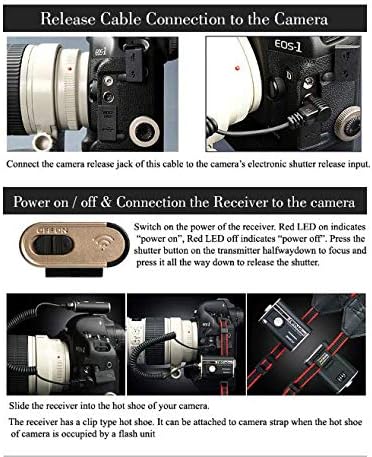 Release Cable Connection to the Camera

EOS-1

Connect the camera release jack of this cable to the camera's electronic shutter release input.

Power on / off & Connection the Receiver to the camera

Switch on the power of the receiver. Red LED on indicates "power on", Red LED off indicates "power off". Press the shutter button on the transmitter halfwaydown to focus and press it all the way down to release the shutter.

Slide the receiver into the hot shoe of your camera.

The receiver has a clip type hot shoe. It can be attached to camera strap when the hot shoe of camera is occupied by a flash unit