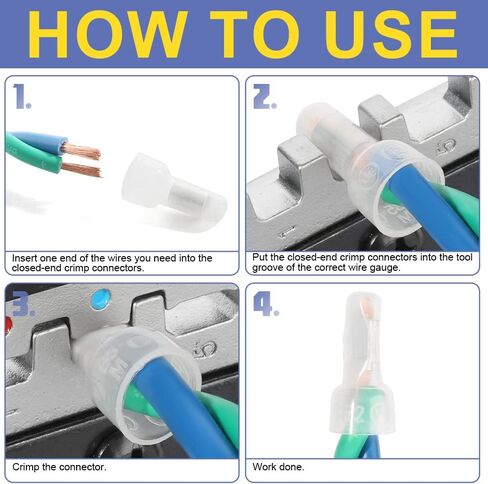 HOW TO USE

1.

Insert one end of the wires you need into the closed-end crimp connectors.

2.

Put the closed-end crimp connectors into the tool groove of the correct wire gauge.

3.

Crimp the connector.

4.

Work done.