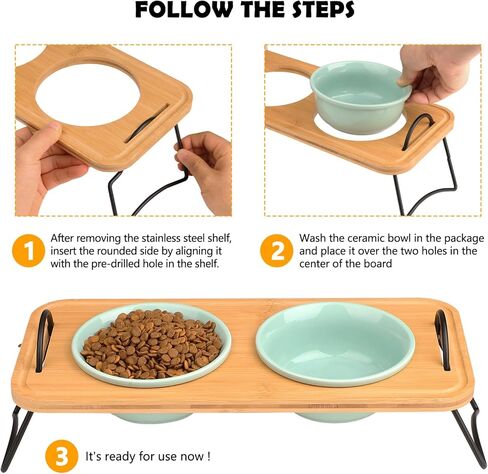 FOLLOW THE STEPS

1 After removing the stainless steel shelf, insert the rounded side by aligning it with the pre-drilled hole in the shelf.

2 Wash the ceramic bowl in the package and place it over the two holes in the center of the board

3 It's ready for use now !