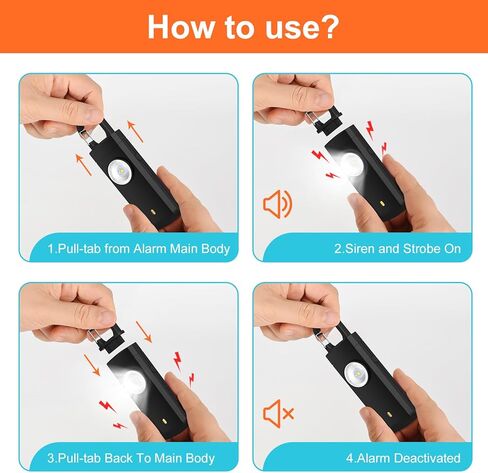 How to use?

1.Pull-tab from Alarm Main Body

2.Siren and Strobe On

3.Pull-tab Back To Main Body

4.Alarm Deactivated