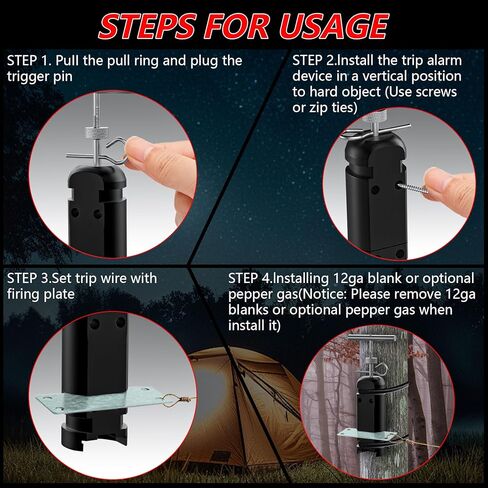 STEPS FOR USAGE

STEP 1. Pull the pull ring and plug the trigger pin

STEP 2.Install the trip alarm device in a vertical position to hard object (Use screws or zip ties)

STEP 3.Set trip wire with firing plate

STEP 4.Installing 12ga blank or optional pepper gas(Notice: Please remove 12ga blanks or optional pepper gas when install it)