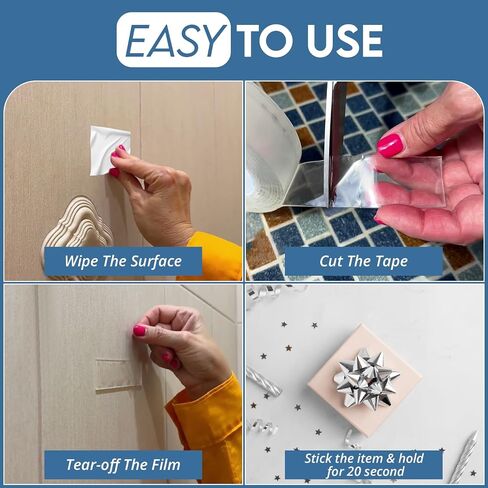 EASY TO USE

Wipe The Surface

Cut The Tape

Tear-off The Film

Stick the item & hold for 20 second