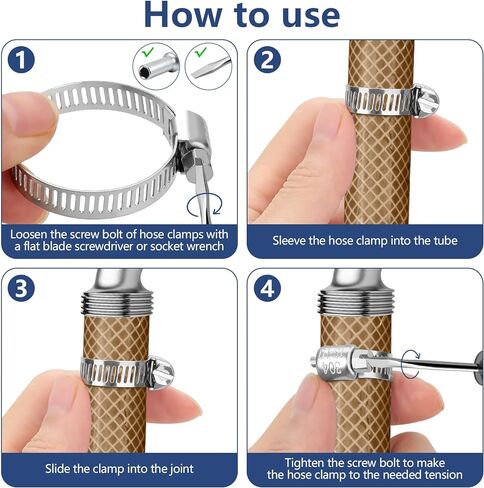 How to use

1

Loosen the screw bolt of hose clamps with a flat blade screwdriver or socket wrench

2

Sleeve the hose clamp into the tube

3

Slide the clamp into the joint

4

304

Tighten the screw bolt to make the hose clamp to the needed tension