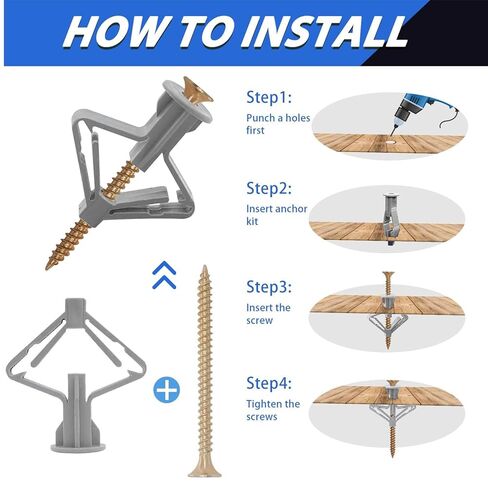 HOW TO INSTALL

Step1:
Punch a holes first

Step2:
Insert anchor kit

Step3:
Insert the screw

Step4:
Tighten the screws