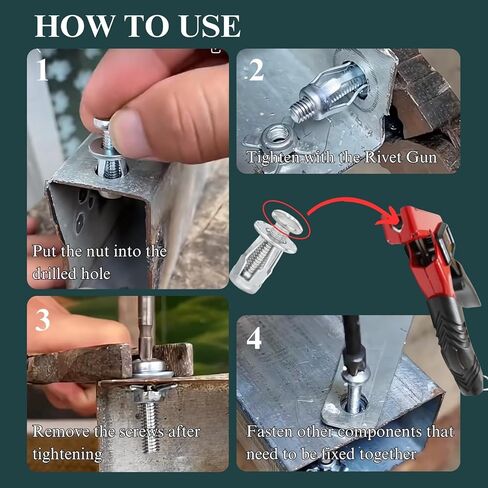 HOW TO USE

1

Put the nut into the drilled hole

2

Tighten with the Rivet Gun

3

Remove the screws after tightening

4

Fasten other components that need to be fixed together