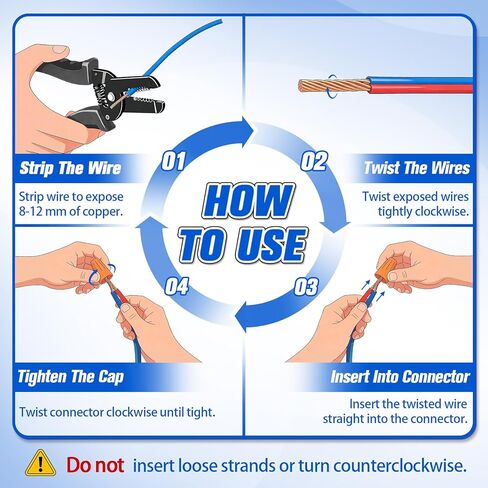 HOW TO USE

01
Strip The Wire
Strip wire to expose 8-12 mm of copper.

02
Twist The Wires
Twist exposed wires tightly clockwise.

03
Insert Into Connector
Insert the twisted wire straight into the connector.

04
Tighten The Cap
Twist connector clockwise until tight.

Do not insert loose strands or turn counterclockwise.