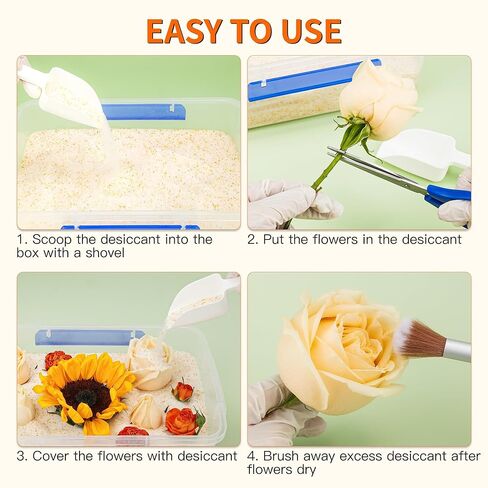 EASY TO USE

1. Scoop the desiccant into the box with a shovel

2. Put the flowers in the desiccant

3. Cover the flowers with desiccant

4. Brush away excess desiccant after flowers dry