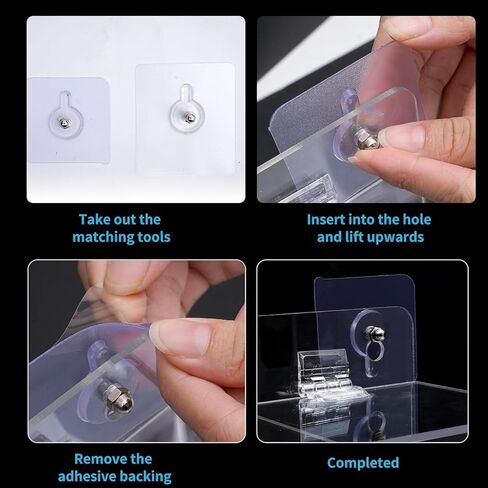 Take out the matching tools

Insert into the hole and lift upwards

Remove the adhesive backing

Completed