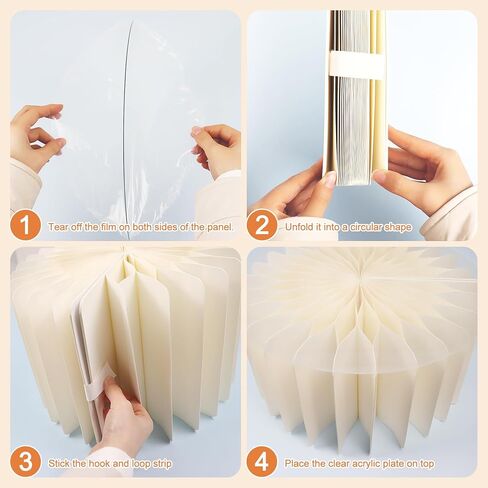 1 Tear off the film on both sides of the panel.

2 Unfold it into a circular shape

3 Stick the hook and loop strip

4 Place the clear acrylic plate on top