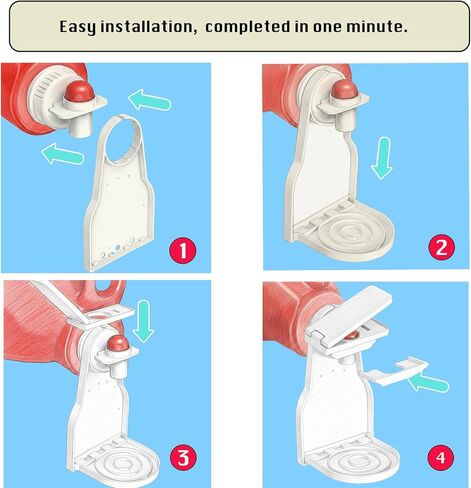 Easy installation, completed in one minute.

1

2

3

4