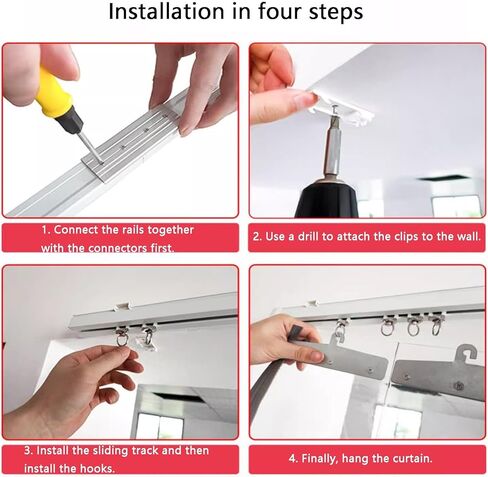 Installation in four steps

1. Connect the rails together with the connectors first.

2. Use a drill to attach the clips to the wall.

3. Install the sliding track and then install the hooks.

4. Finally, hang the curtain.