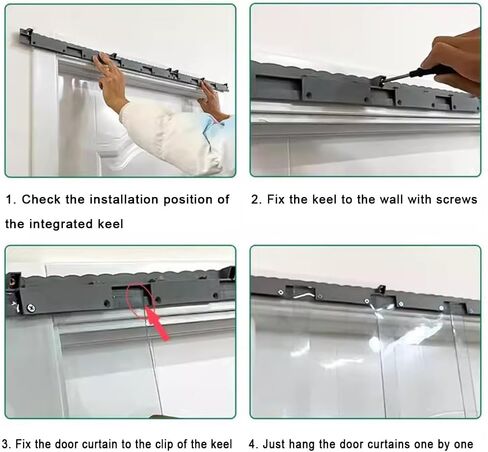 1. Check the installation position of the integrated keel

2. Fix the keel to the wall with screws

3. Fix the door curtain to the clip of the keel

4. Just hang the door curtains one by one