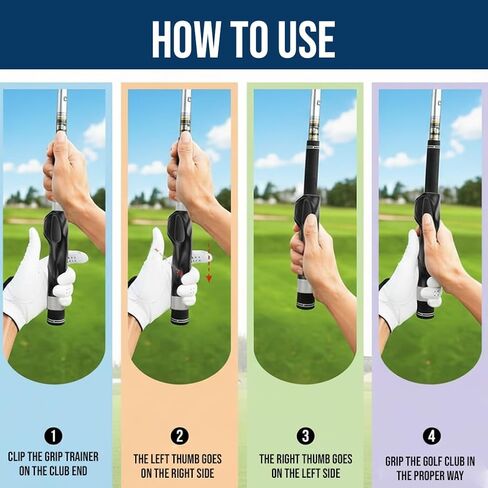 HOW TO USE

1
CLIP THE GRIP TRAINER ON THE CLUB END

2
THE LEFT THUMB GOES ON THE RIGHT SIDE

3
THE RIGHT THUMB GOES ON THE LEFT SIDE

4
GRIP THE GOLF CLUB IN THE PROPER WAY