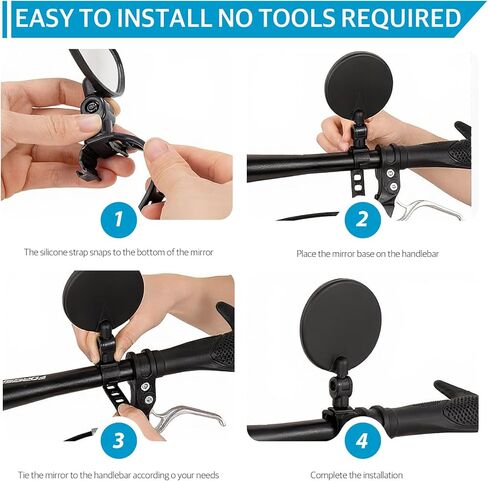 EASY TO INSTALL NO TOOLS REQUIRED

1

The silicone strap snaps to the bottom of the mirror

2

Place the mirror base on the handlebar

3

Tie the mirror to the handlebar according o your needs

4

Complete the installation