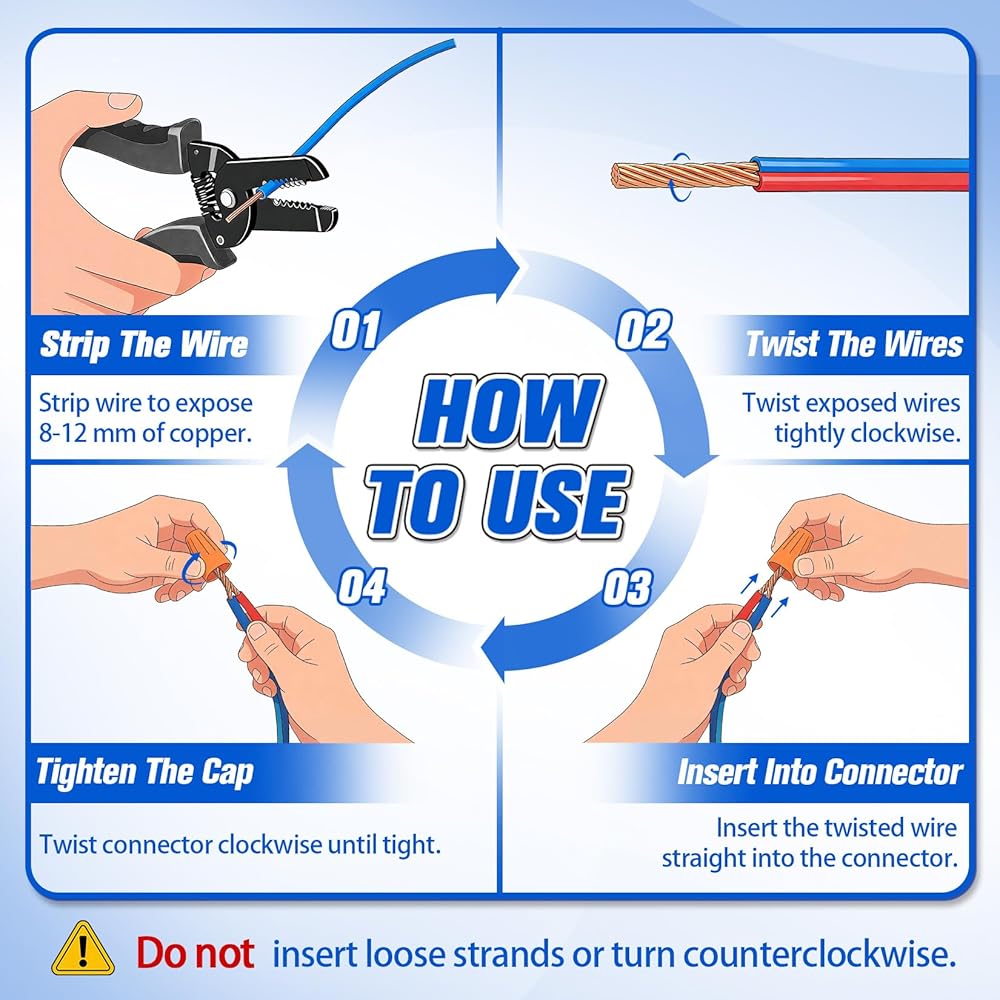 HOW TO USE

01

Strip The Wire

Strip wire to expose 8-12 mm of copper.

02

Twist The Wires

Twist exposed wires tightly clockwise.

03

Insert Into Connector

Insert the twisted wire straight into the connector.

04

Tighten The Cap

Twist connector clockwise until tight.

Do not insert loose strands or turn counterclockwise.