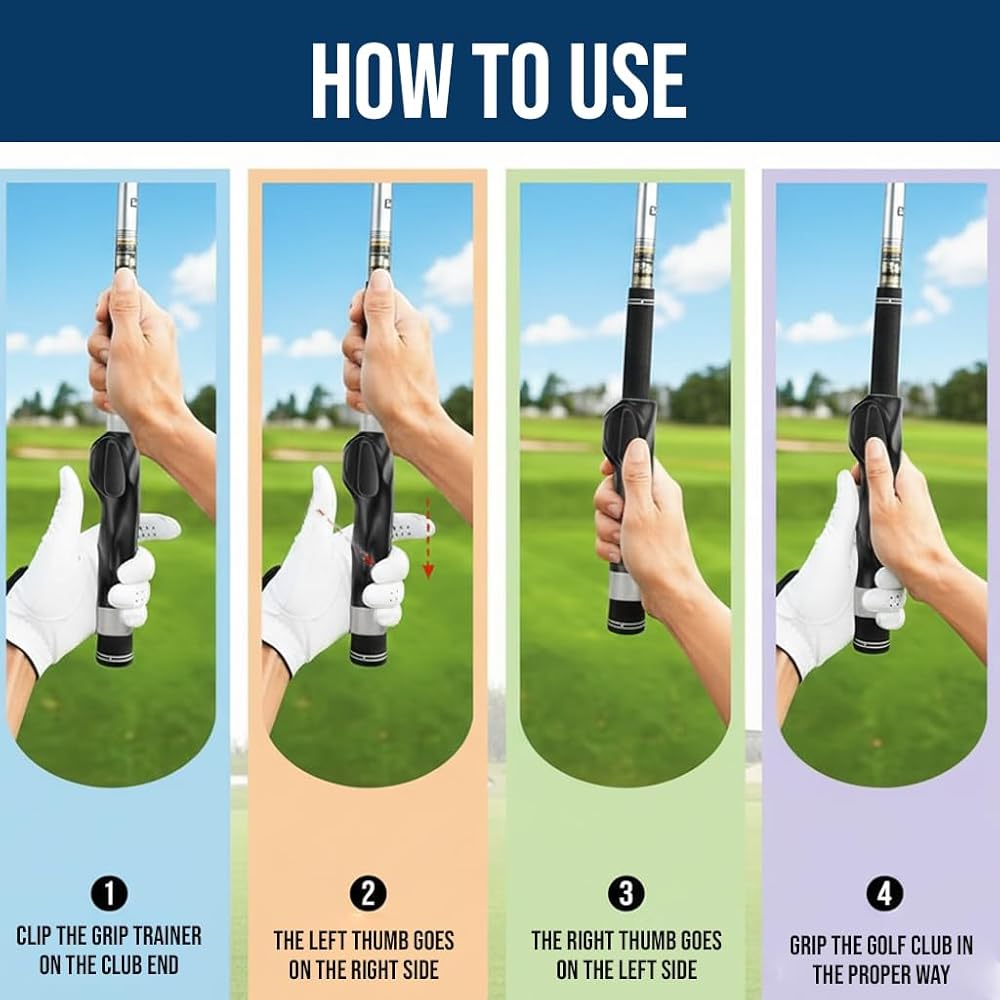 HOW TO USE

1
CLIP THE GRIP TRAINER ON THE CLUB END

2
THE LEFT THUMB GOES ON THE RIGHT SIDE

3
THE RIGHT THUMB GOES ON THE LEFT SIDE

4
GRIP THE GOLF CLUB IN THE PROPER WAY