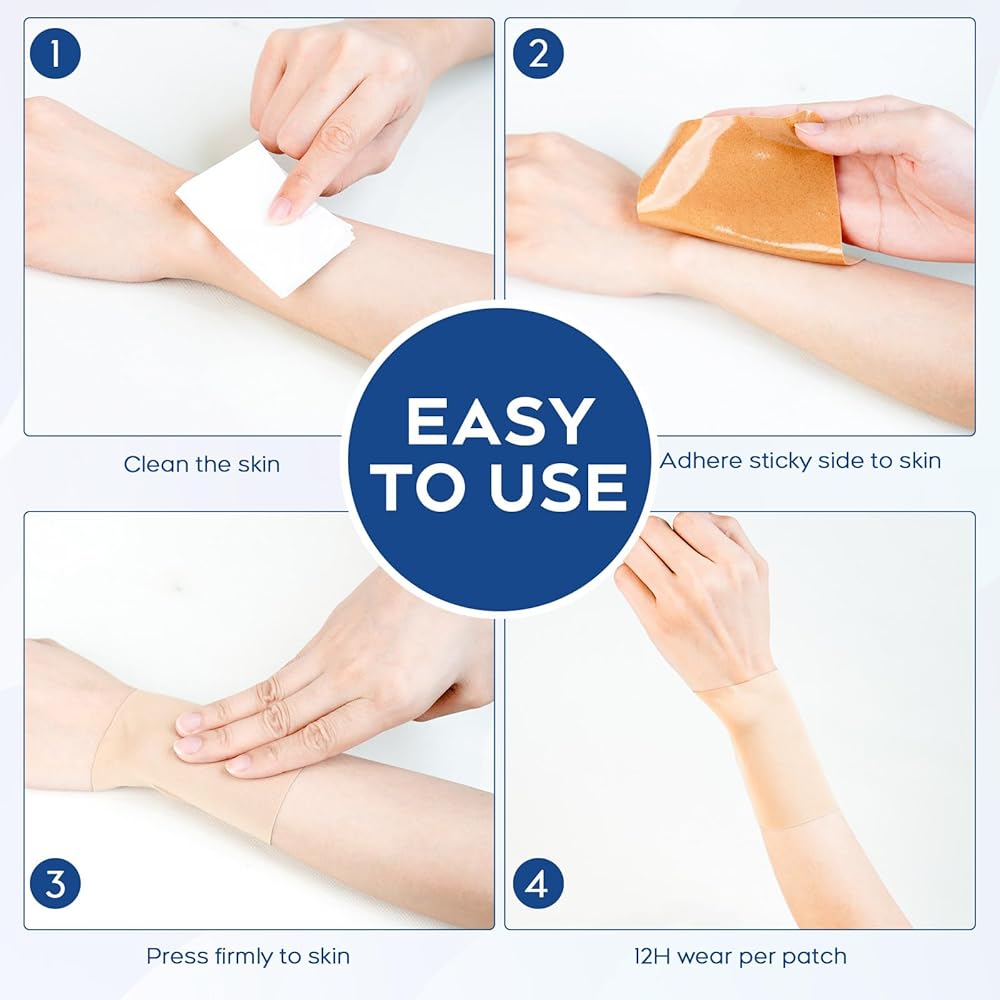 1

Clean the skin

2

Adhere sticky side to skin

EASY TO USE

3

Press firmly to skin

4

12H wear per patch