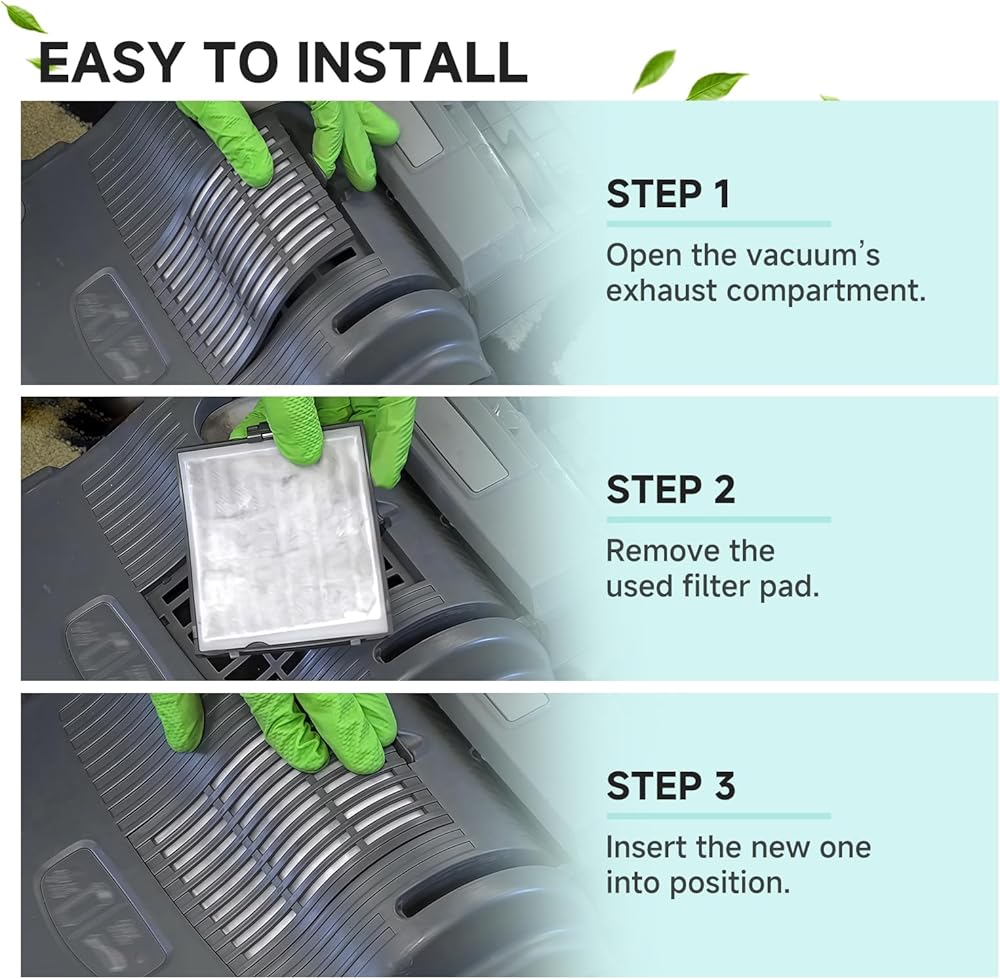 EASY TO INSTALL

STEP 1

Open the vacuum's exhaust compartment.

STEP 2

Remove the used filter pad.

STEP 3

Insert the new one into position.