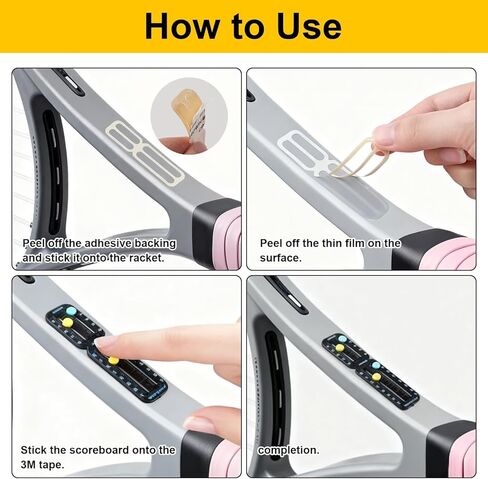 How to Use

Peel off the adhesive backing and stick it onto the racket.

Peel off the thin film on the surface.

Stick the scoreboard onto the 3M tape.

completion.