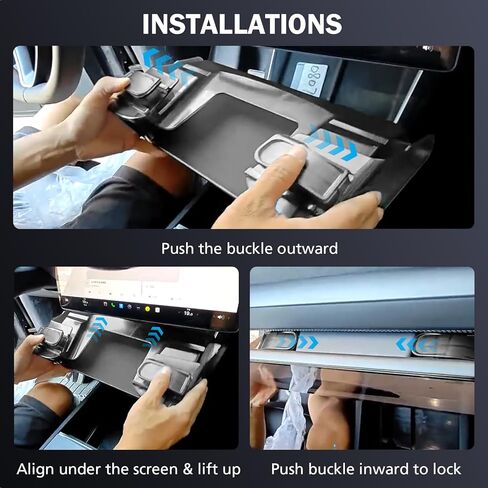 INSTALLATIONS

Push the buckle outward

Align under the screen & lift up

Push buckle inward to lock