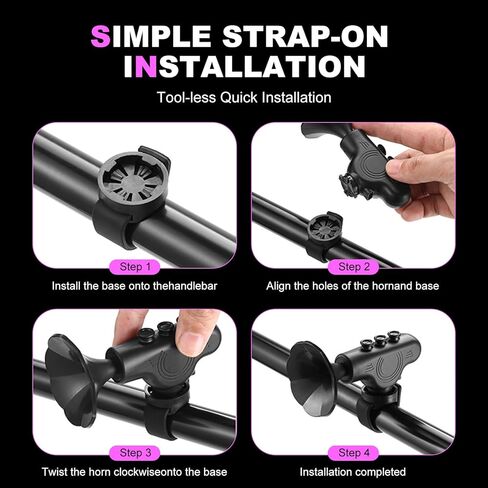 SIMPLE STRAP-ON INSTALLATION

Tool-less Quick Installation

Step 1

Install the base onto thehandlebar

Step 2

Align the holes of the hornand base

Step 3

Twist the horn clockwiseonto the base

Step 4

Installation completed