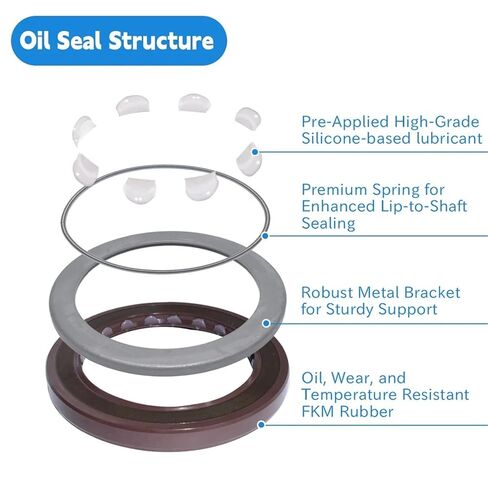 Oil Seal Structure

Pre-Applied High-Grade Silicone-based lubricant

Premium Spring for Enhanced Lip-to-Shaft Sealing

Robust Metal Bracket for Sturdy Support

Oil, Wear, and Temperature Resistant FKM Rubber