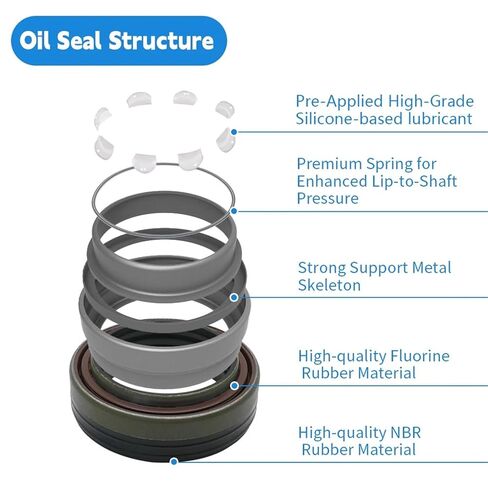 Oil Seal Structure

Pre-Applied High-Grade Silicone-based lubricant

Premium Spring for Enhanced Lip-to-Shaft Pressure

Strong Support Metal Skeleton

High-quality Fluorine Rubber Material

High-quality NBR Rubber Material