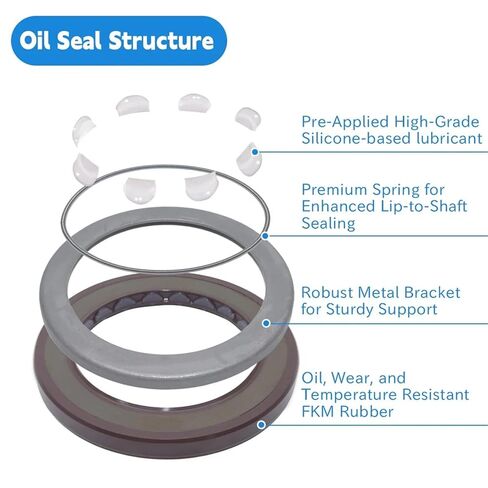 Oil Seal Structure

Pre-Applied High-Grade Silicone-based lubricant

Premium Spring for Enhanced Lip-to-Shaft Sealing

Robust Metal Bracket for Sturdy Support

Oil, Wear, and Temperature Resistant FKM Rubber