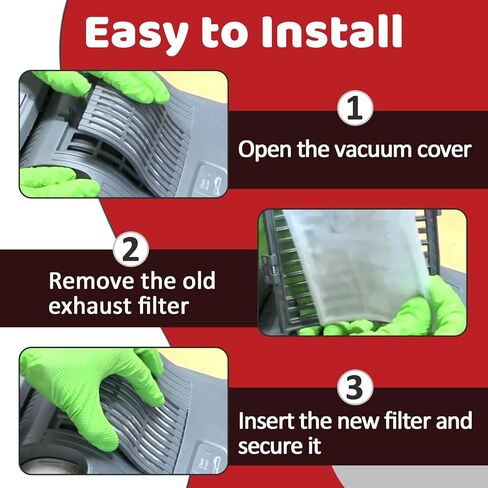 Easy to Install

1
Open the vacuum cover

2
Remove the old exhaust filter

3
Insert the new filter and secure it