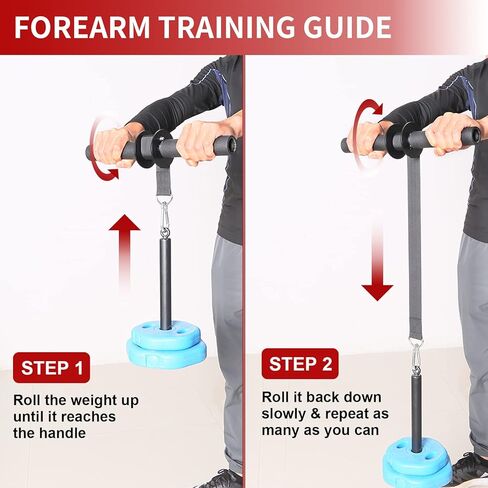 FOREARM TRAINING GUIDE

STEP 1

Roll the weight up until it reaches the handle

STEP 2

Roll it back down slowly & repeat as many as you can