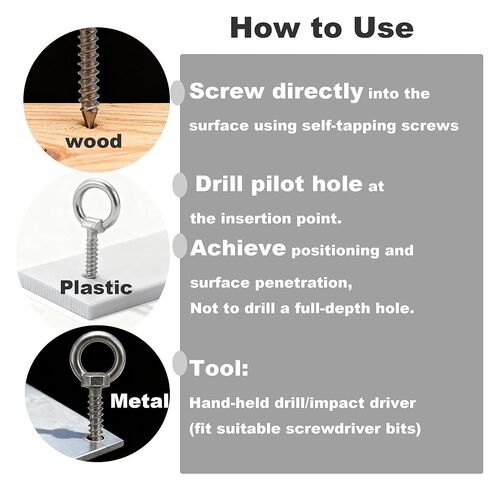 How to Use

wood

Plastic

Metal

Screw directly into the surface using self-tapping screws

Drill pilot hole at the insertion point.

Achieve positioning and surface penetration,
Not to drill a full-depth hole.

Tool:
Hand-held drill/impact driver
(fit suitable screwdriver bits)