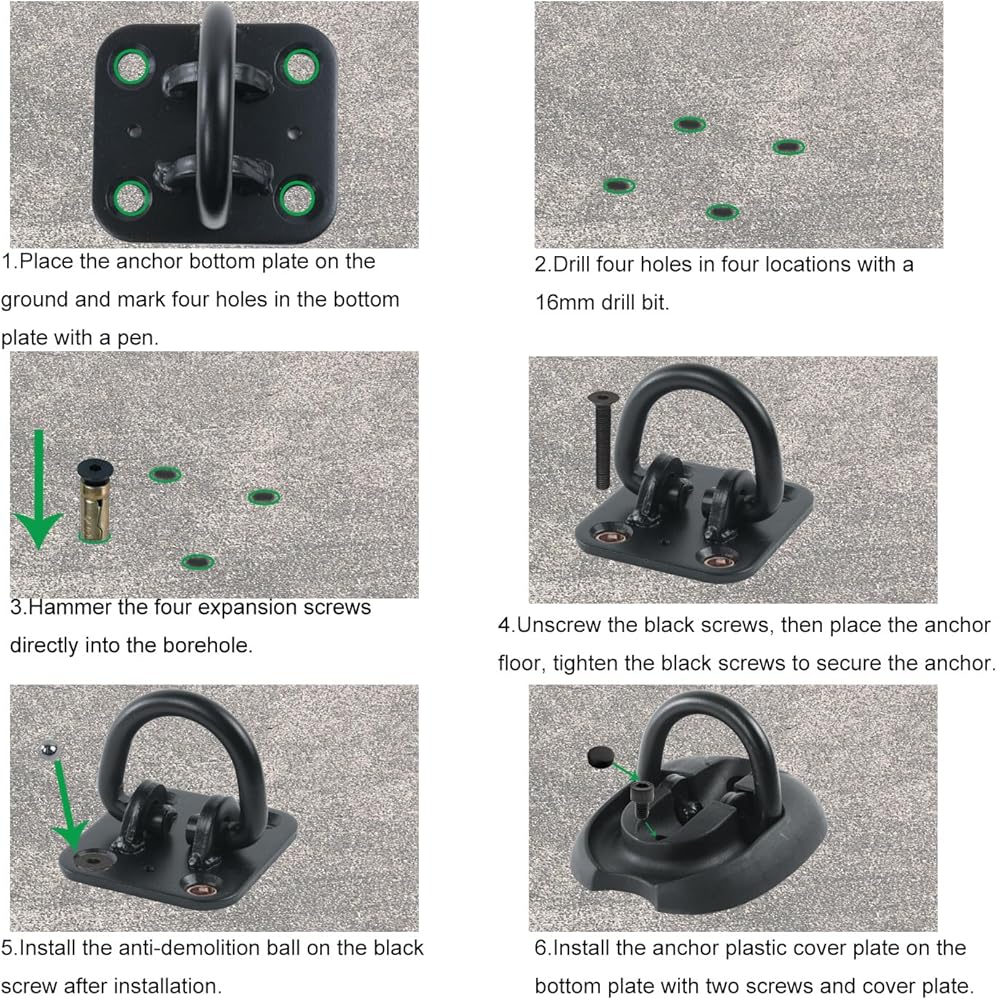 1.Place the anchor bottom plate on the ground and mark four holes in the bottom plate with a pen.

2.Drill four holes in four locations with a 16mm drill bit.

3.Hammer the four expansion screws directly into the borehole.

4.Unscrew the black screws, then place the anchor floor, tighten the black screws to secure the anchor.

5.Install the anti-demolition ball on the black screw after installation.

6.Install the anchor plastic cover plate on the bottom plate with two screws and cover plate.