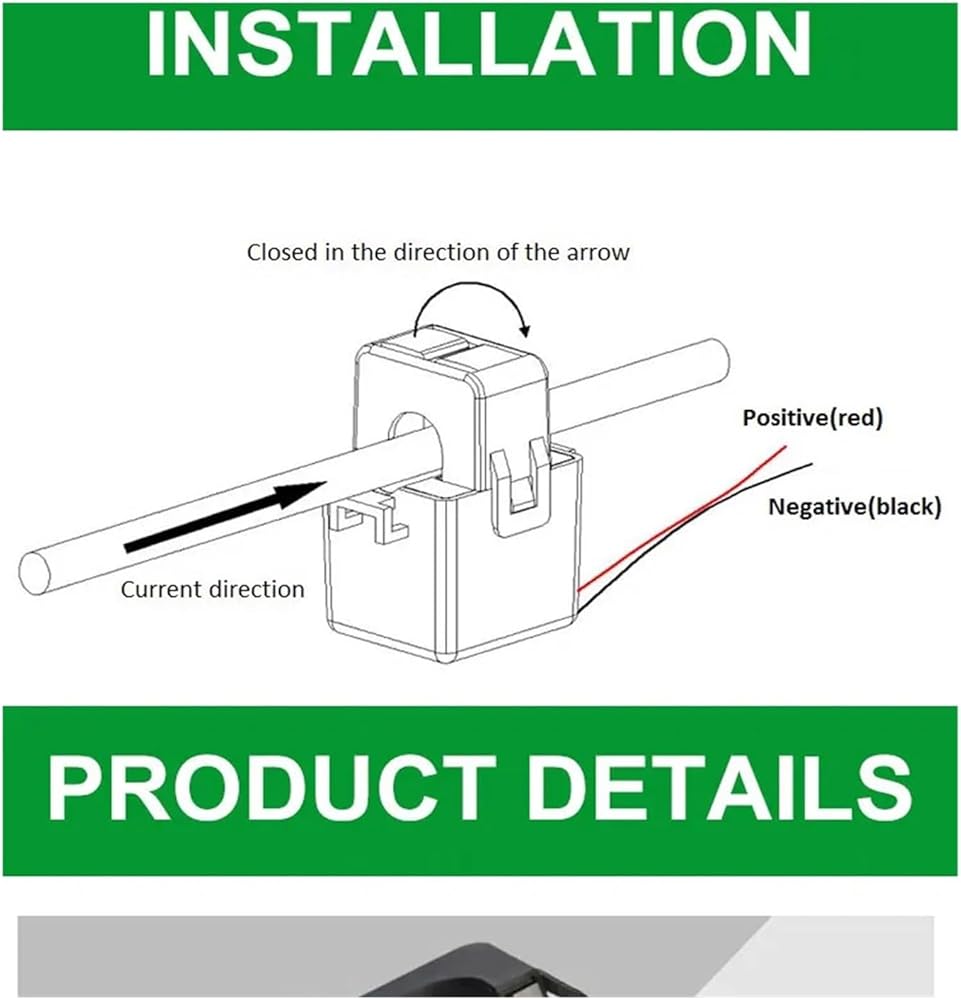 INSTALLATION

Closed in the direction of the arrow

Positive(red)

Negative(black)

Current direction

PRODUCT DETAILS